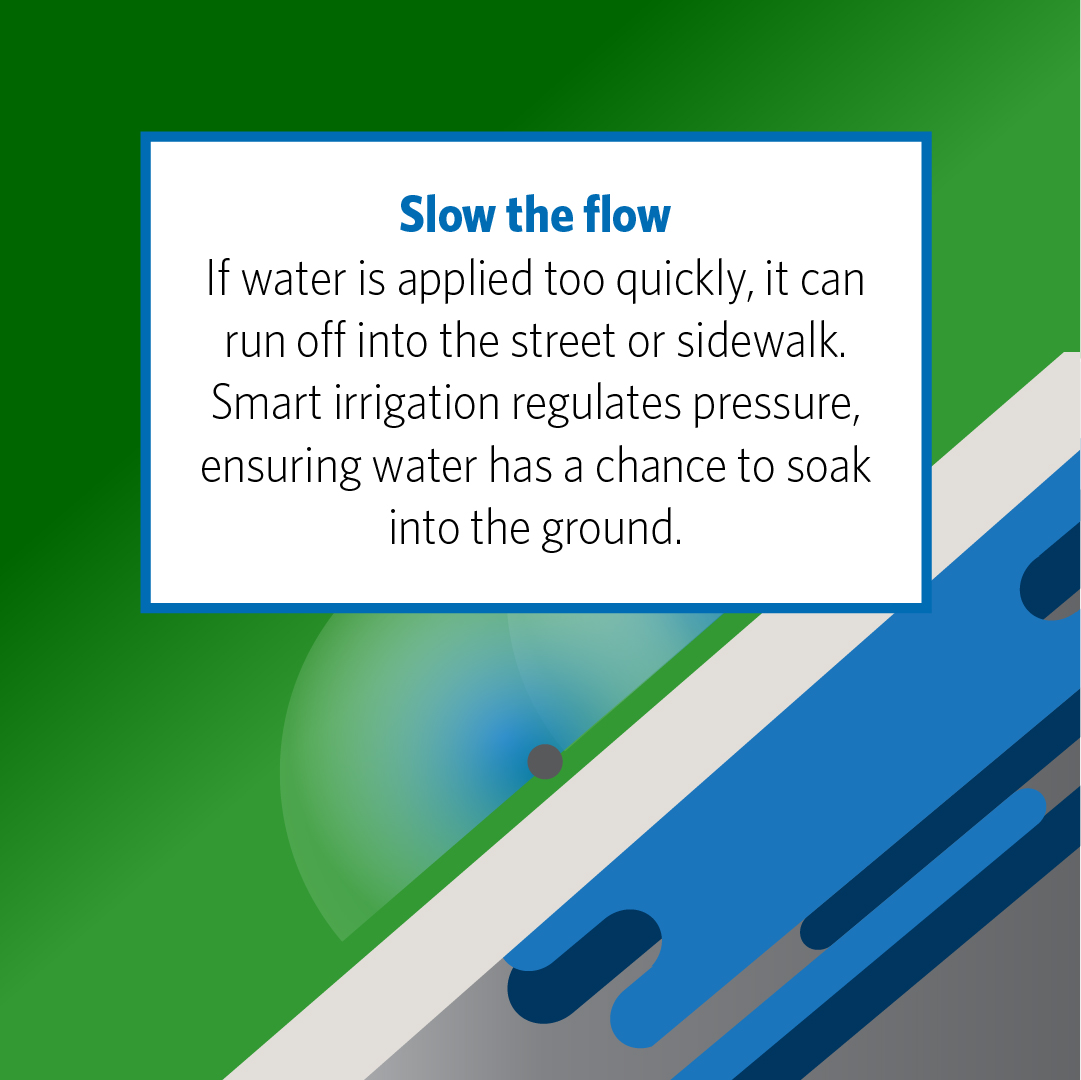 Slow the flow
If water is applied too quickly, it can run off into the street or sidewalk. Smart irrigation regulates pressure, ensuring water has a chance to soak into the ground.