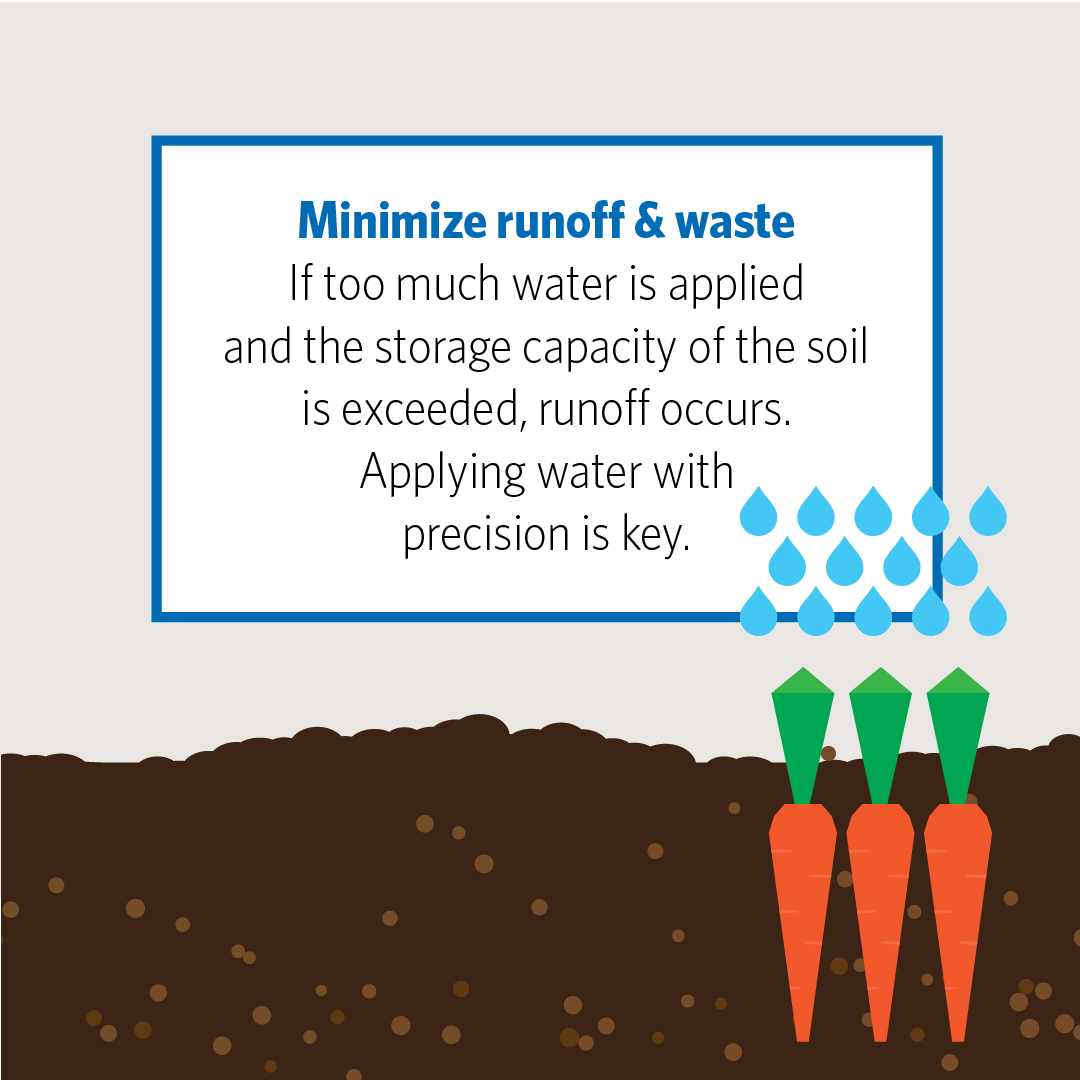 Minimize runoff & waste

If too much water is applied and the storage capacity of the soil is exceeded, runoff occurs. Applying water with precision is key.